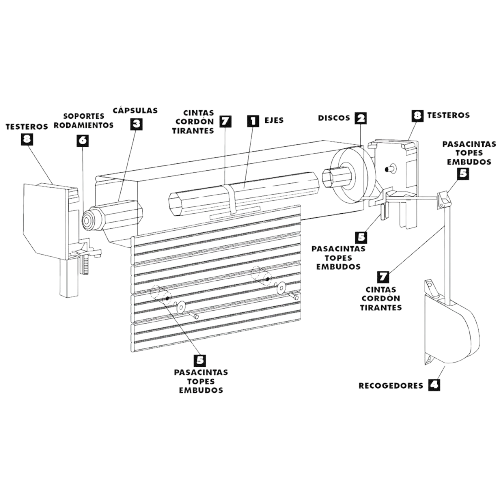 TESTEROS
8

SOPORTES
RODAMIENTOS
6

CÁPSULAS
3

CINTAS
CORDÓN
TIRANTES
7

1 EJES

DISCOS 2

8 TESTEROS

PASACINTAS
TOPES
EMBUDOS
5

5
PASACINTAS
TOPES
EMBUDOS

7
CINTAS
CORDÓN
TIRANTES

5
PASACINTAS
TOPES
EMBUDOS

RECOGEDORES 4